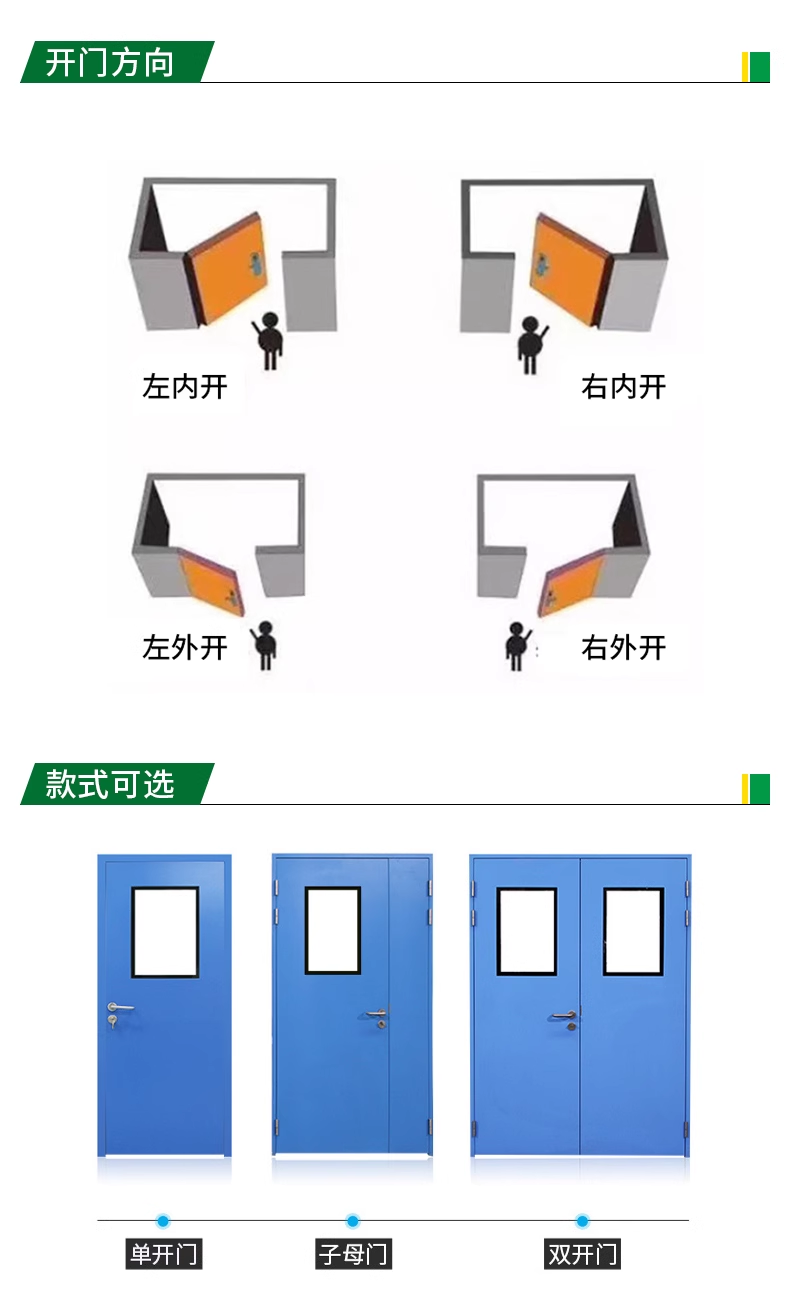 开门方向

左内开

右内开

左外开

右外开

款式可选

单开门

子母门

双开门